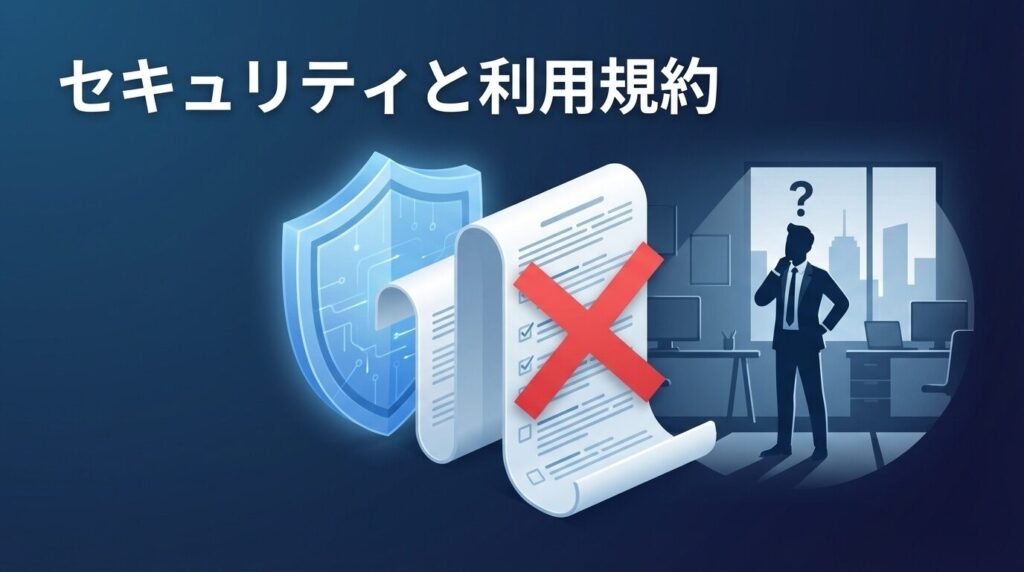 セキュリティと利用規約

?